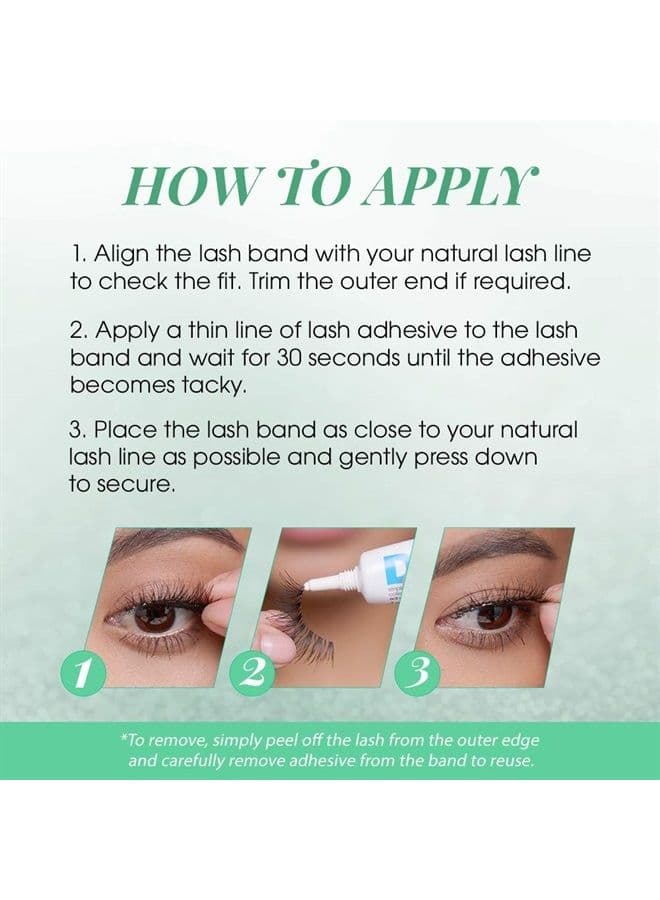 HOW TO APPLY

1. Align the lash band with your natural lash line to check the fit. Trim the outer end if required.

2. Apply a thin line of lash adhesive to the lash band and wait for 30 seconds until the adhesive becomes tacky.

3. Place the lash band as close to your natural lash line as possible and gently press down to secure.

1

2

3

*To remove, simply peel off the lash from the outer edge and carefully remove adhesive from the band to reuse.