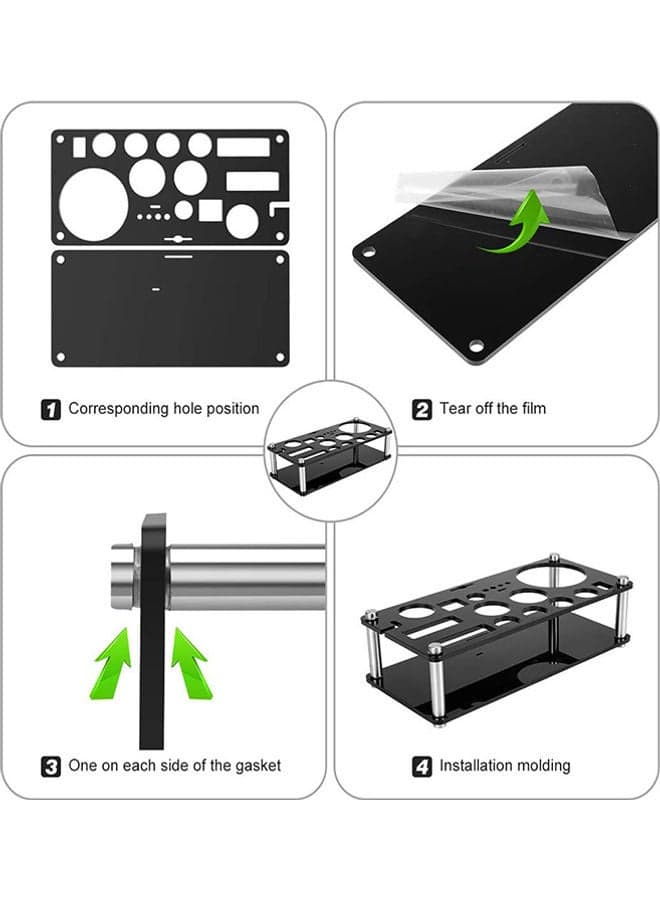 1 Corresponding hole position

2 Tear off the film

3 One on each side of the gasket

4 Installation molding