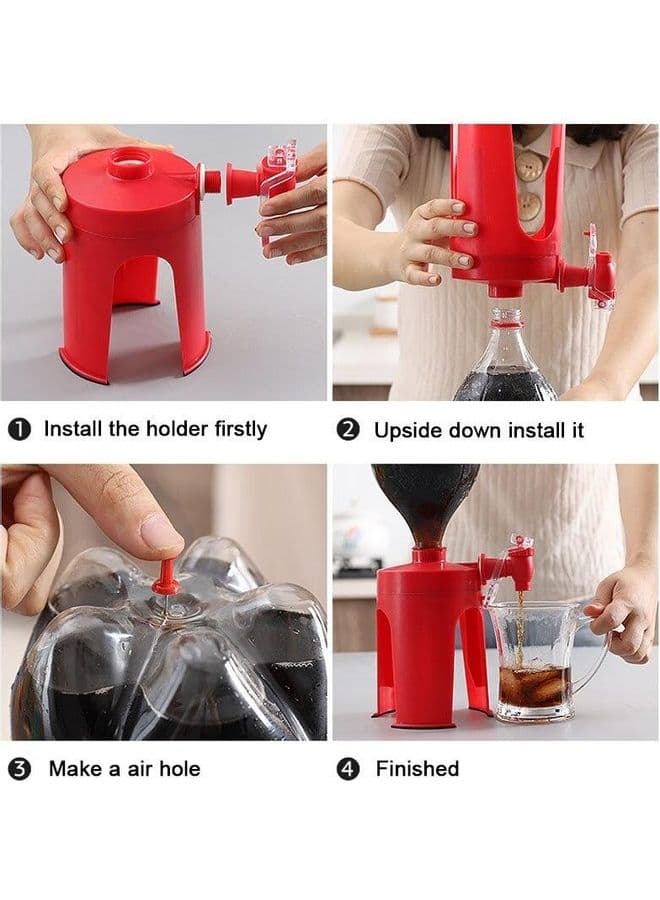 ❶ Install the holder firstly

❷ Upside down install it

❸ Make a air hole

❹ Finished