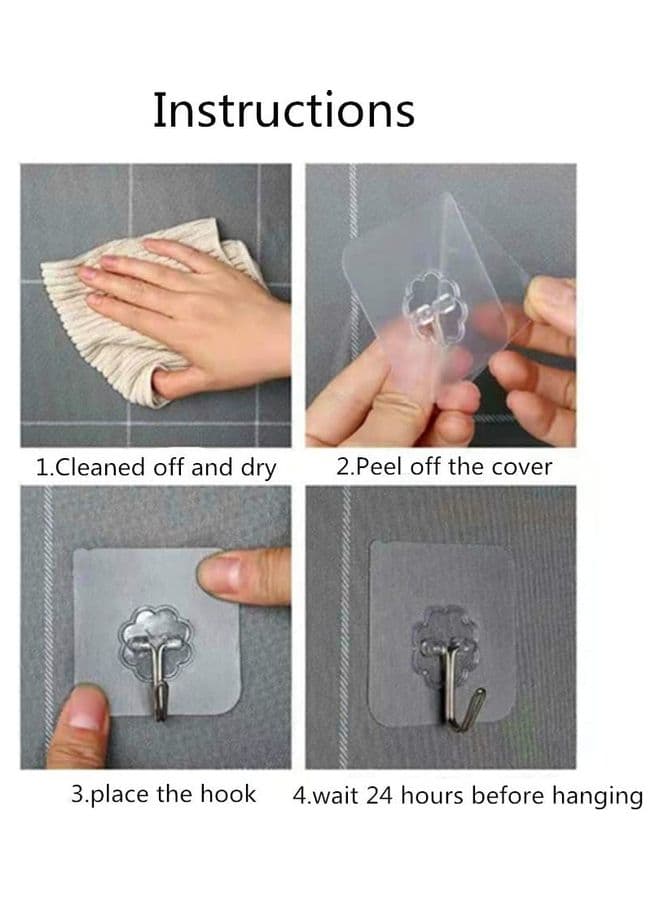 Instructions

1.Cleaned off and dry

2.Peel off the cover

3.place the hook

4.wait 24 hours before hanging