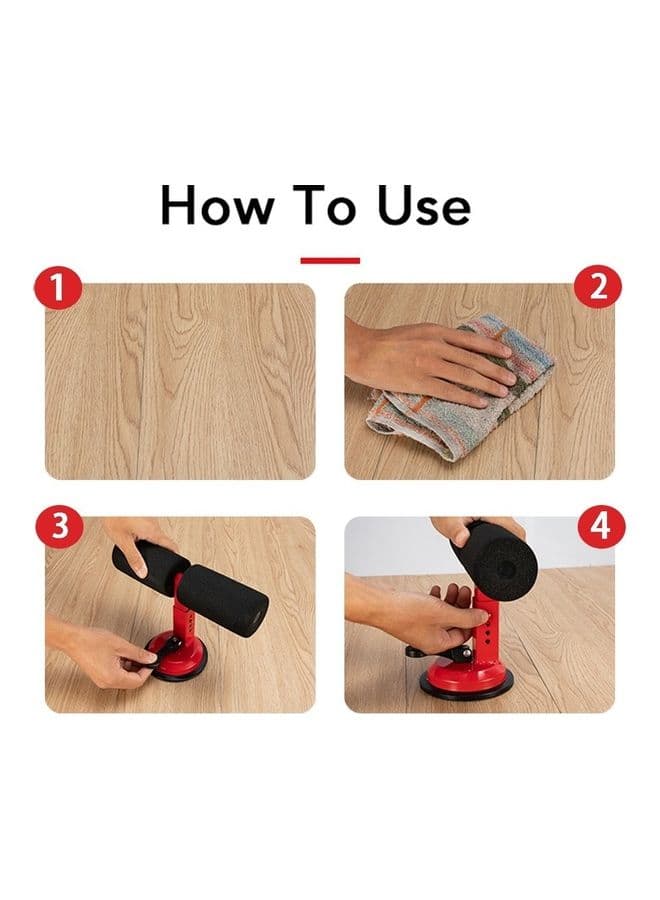 How To Use

1

2

3

4