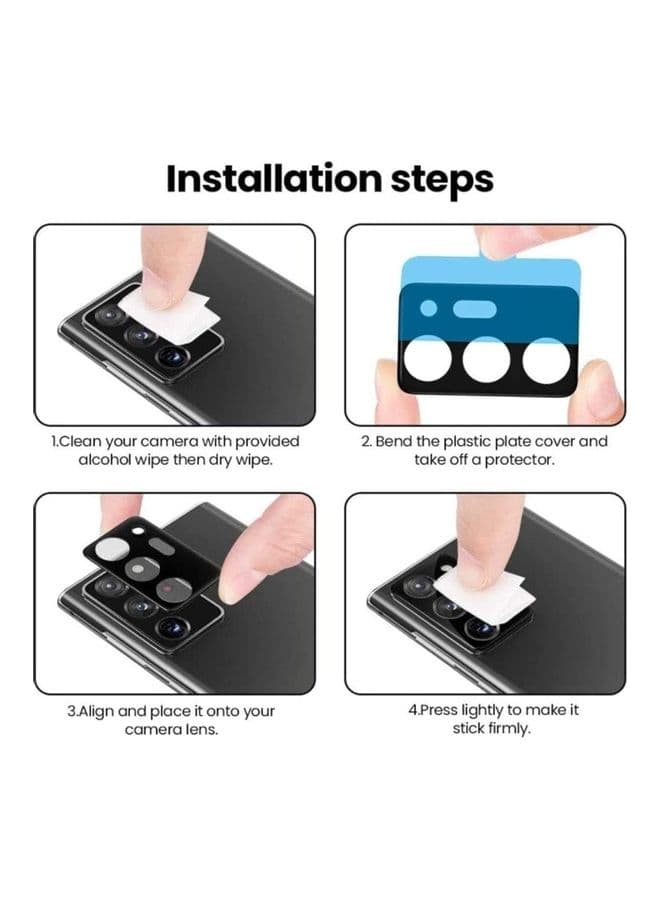 Installation steps

1.Clean your camera with provided alcohol wipe then dry wipe.

2. Bend the plastic plate cover and take off a protector.

3.Align and place it onto your camera lens.

4.Press lightly to make it stick firmly.