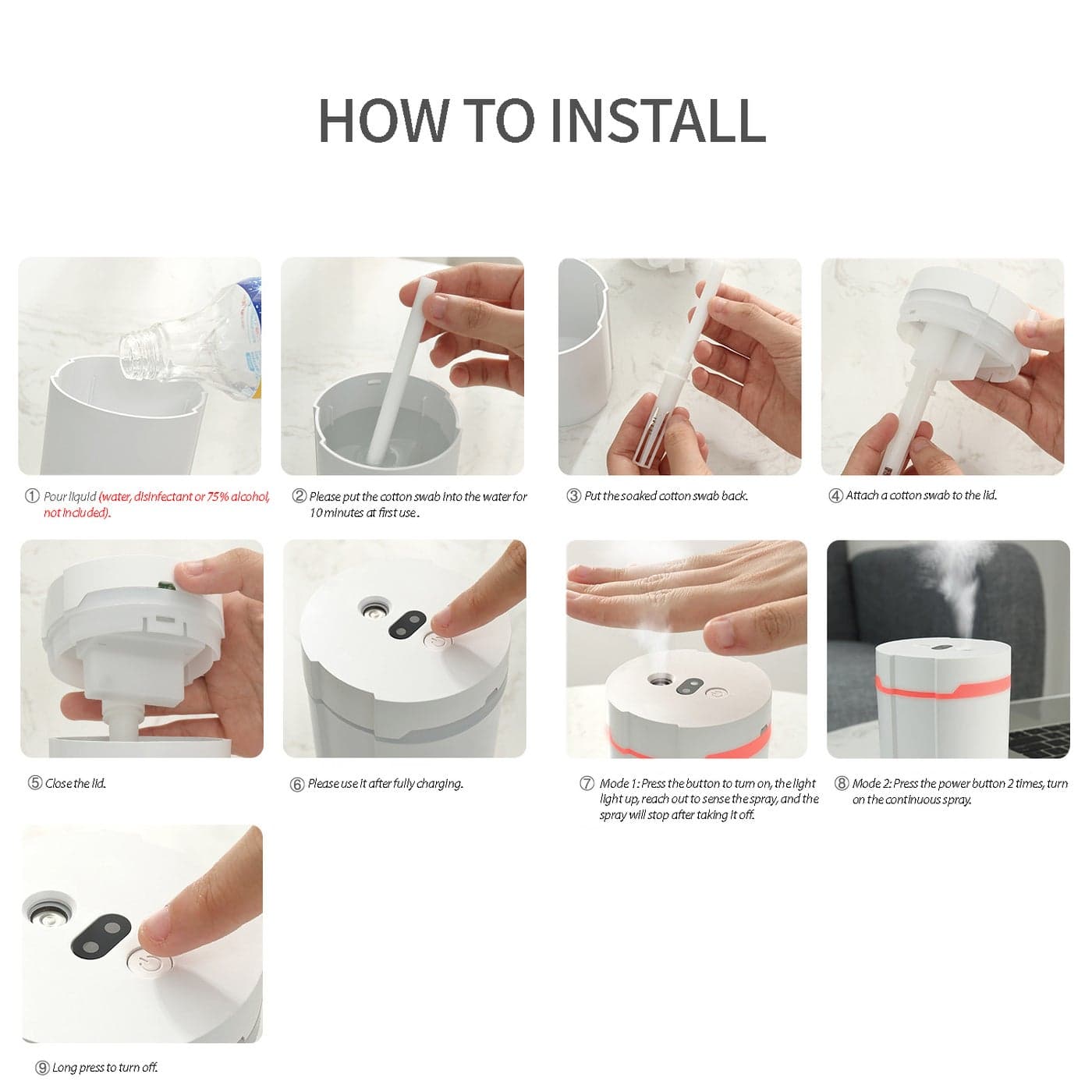 HOW TO INSTALL

① Pour liquid (water, disinfectant or 75% alcohol, not included).

② Please put the cotton swab into the water for 10 minutes at first use.

③ Put the soaked cotton swab back.

④ Attach a cotton swab to the lid.

⑤ Close the lid.

⑥ Please use it after fully charging.

⑦ Mode 1: Press the button to turn on, the light light up, reach out to sense the spray, and the spray will stop after taking it off.

⑧ Mode 2: Press the power button 2 times, turn on the continuous spray.

⑨ Long press to turn off.