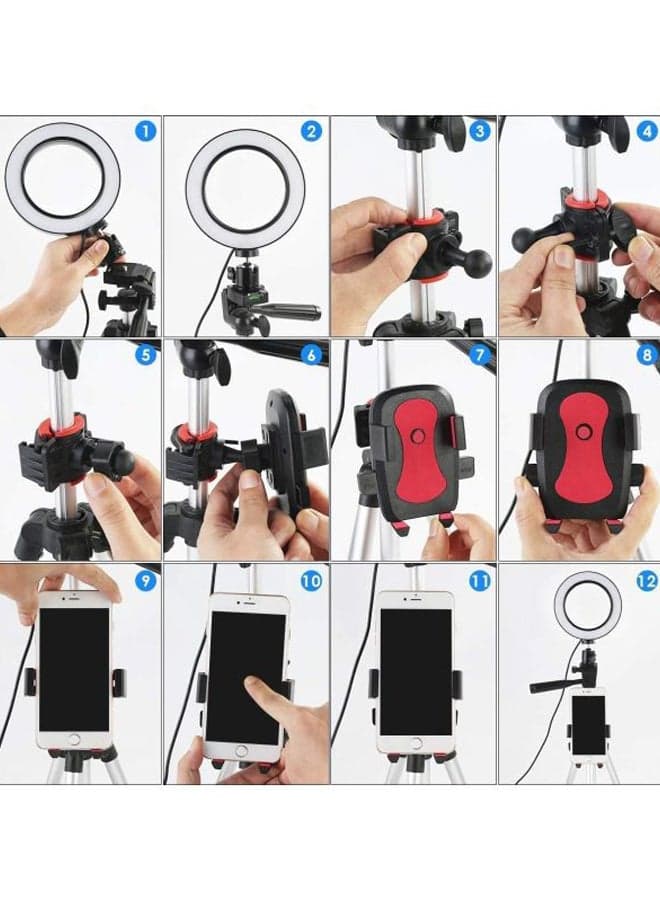 1
2
3
4
5
6
7
8
9
10
11
12