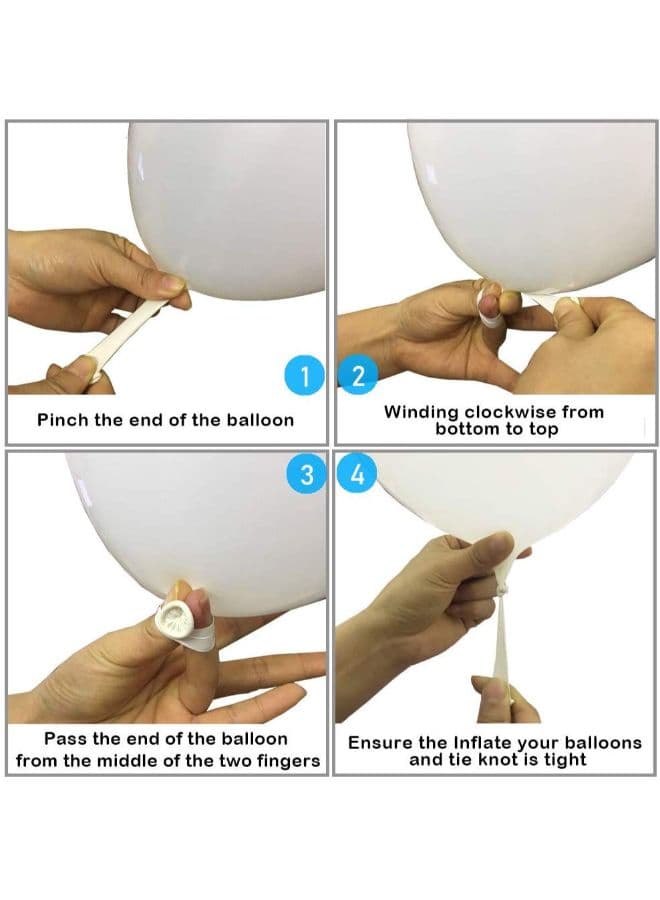 1

Pinch the end of the balloon

2

Winding clockwise from bottom to top

3

Pass the end of the balloon from the middle of the two fingers

4

Ensure the Inflate your balloons and tie knot is tight