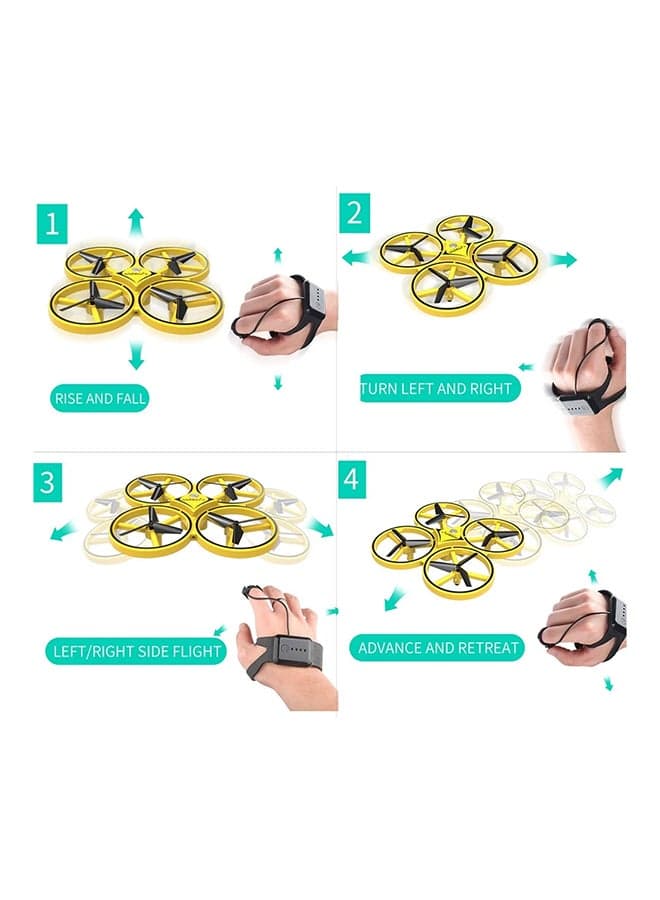 1

RISE AND FALL

2

TURN LEFT AND RIGHT

3

LEFT/RIGHT SIDE FLIGHT

4

ADVANCE AND RETREAT